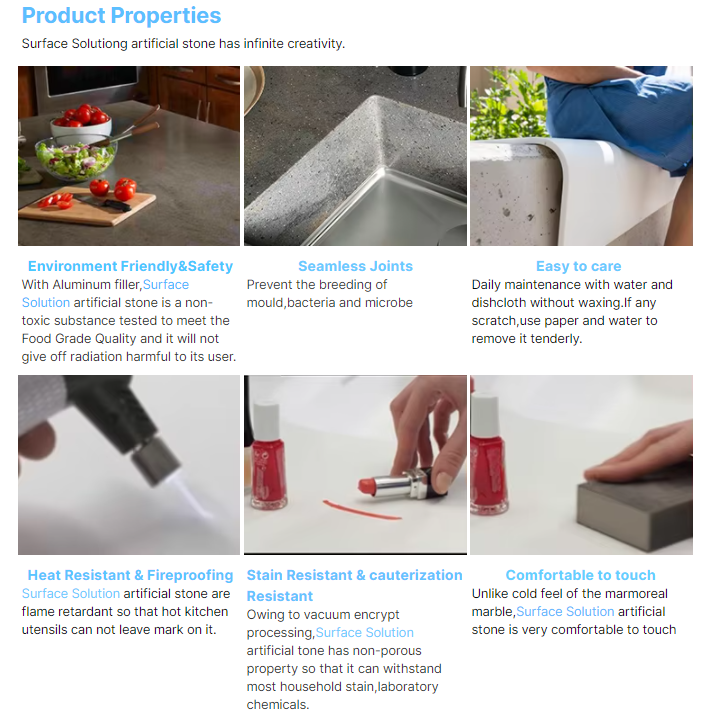 Product Properties

Surface Solutiong artificial stone has infinite creativity.

Environment Friendly&Safety

With Aluminum filler,Surface Solution artificial stone is a non-toxic substance tested to meet the Food Grade Quality and it will not give off radiation harmful to its user.

Seamless Joints

Prevent the breeding of mould,bacteria and microbe

Easy to care

Daily maintenance with water and dishcloth without waxing.If any scratch,use paper and water to remove it tenderly.

Heat Resistant & Fireproofing

Surface Solution artificial stone are flame retardant so that hot kitchen utensils can not leave mark on it.

Stain Resistant & cauterization Resistant

Owing to vacuum encrypt processing,Surface Solution artificial tone has non-porous property so that it can withstand most household stain,laboratory chemicals.

Comfortable to touch

Unlike cold feel of the marmoreal marble,Surface Solution artificial stone is very comfortable to touch